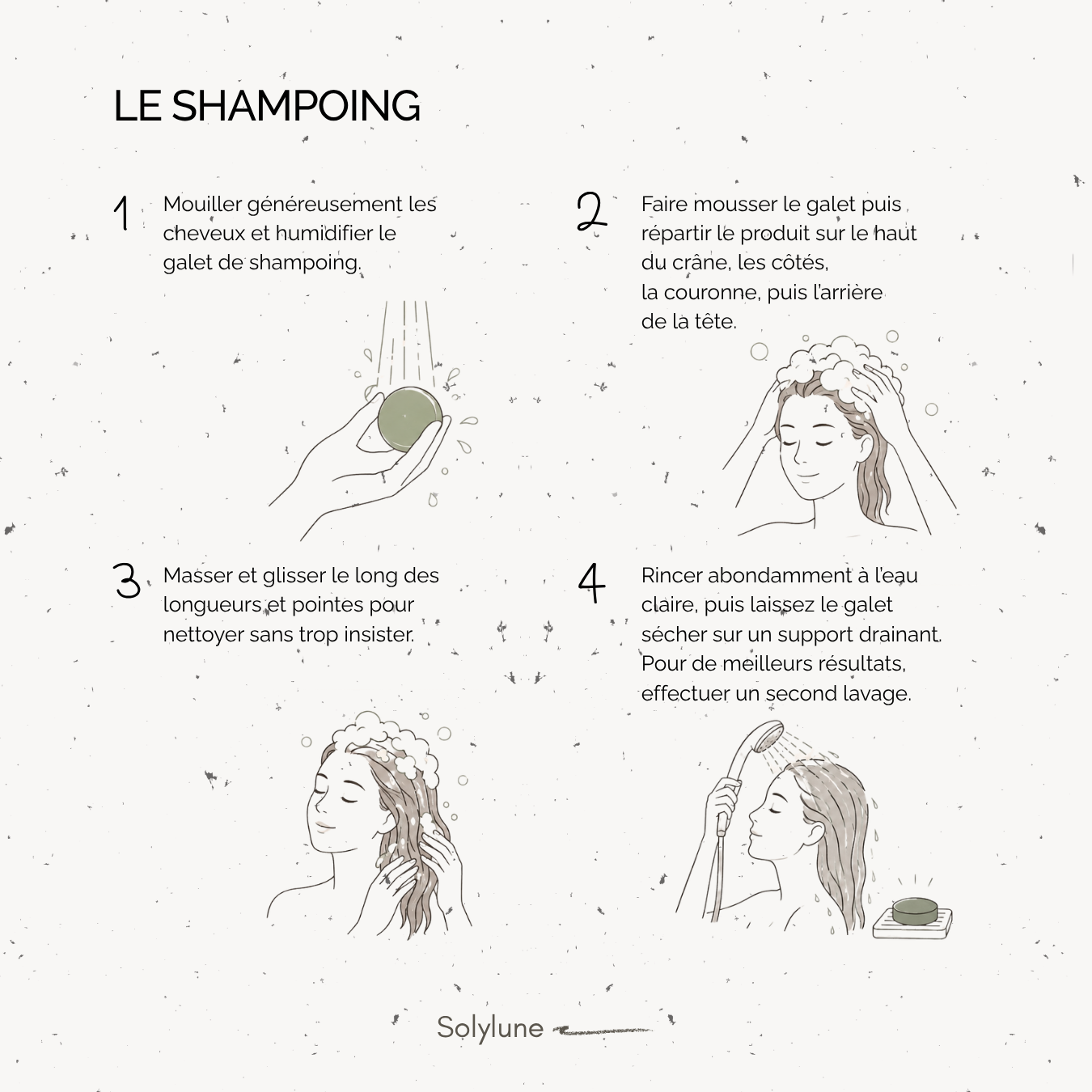 LE SHAMPOING

1 Mouiller généreusement les cheveux et humidifier le galet de shampoing.

2 Faire mousser le galet puis répartir le produit sur le haut du crâne, les côtés, la couronne, puis l'arrière de la tête.

3 Masser et glisser le long des longueurs et pointes pour nettoyer sans trop insister.

4 Rincer abondamment à l'eau claire, puis laissez le galet sécher sur un support drainant. Pour de meilleurs résultats, effectuer un second lavage.

Solylune